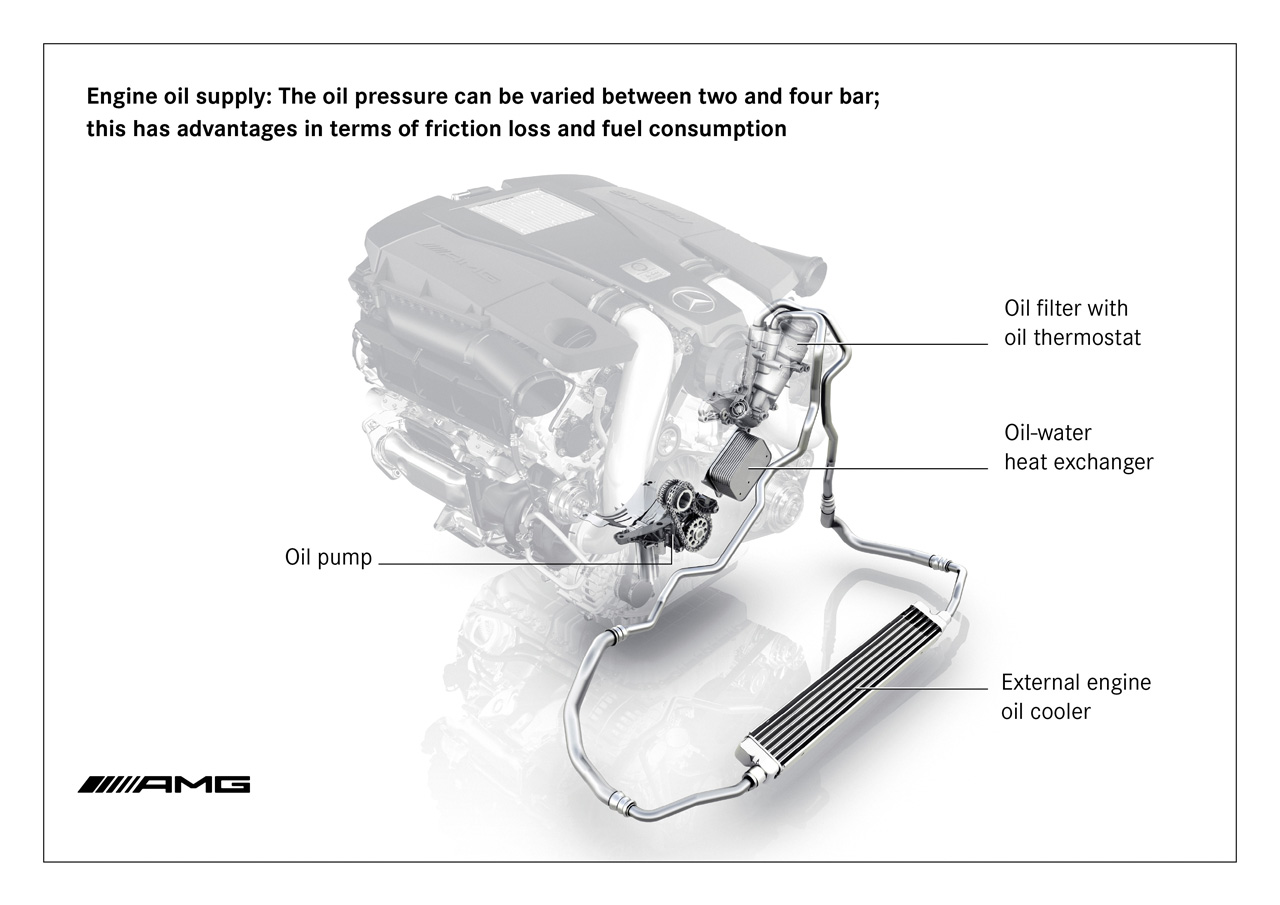 Engine oil supply: The oil pressure can be varied between two and four bar; this has advantages in terms of friction loss and fuel consumption

Oil filter with oil thermostat

Oil-water heat exchanger

Oil pump

External engine oil cooler

AMG